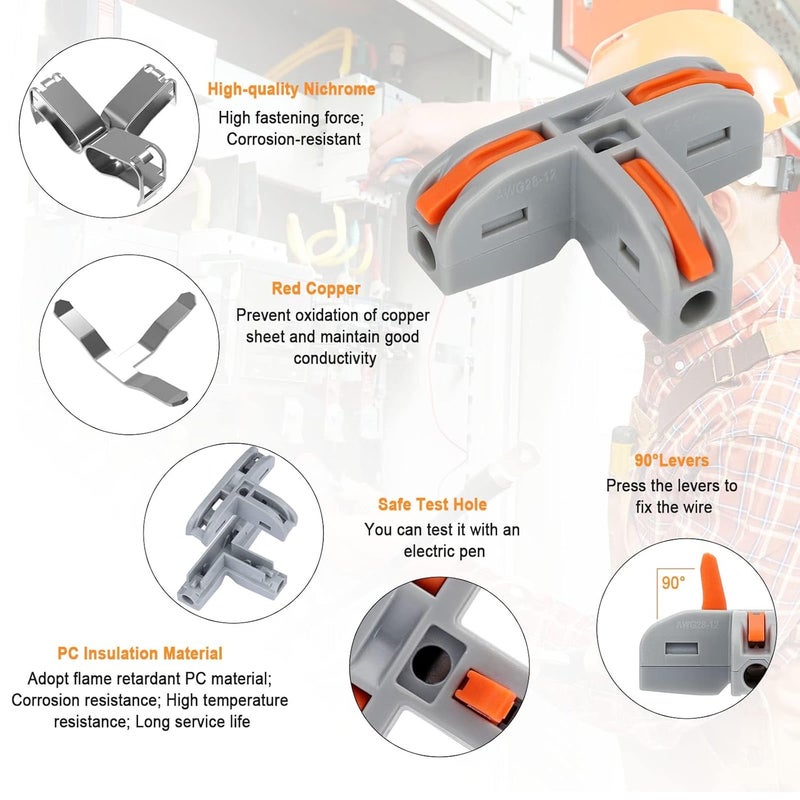 High-quality Nichrome
High fastening force;
Corrosion-resistant

AWG28-12

Red Copper
Prevent oxidation of copper sheet and maintain good conductivity

90°Levers
Press the levers to fix the wire

Safe Test Hole
You can test it with an electric pen

90°

AWG28-12

PC Insulation Material
Adopt flame retardant PC material; Corrosion resistance; High temperature resistance; Long service life